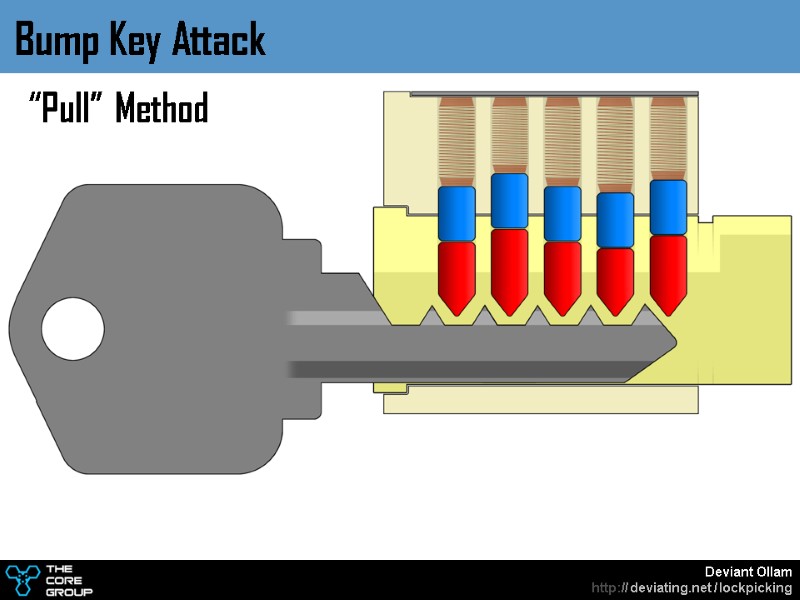 Bump Key Attack

“Pull” Method

THE CORE GROUP

Deviant Ollam
http://deviating.net/lockpicking